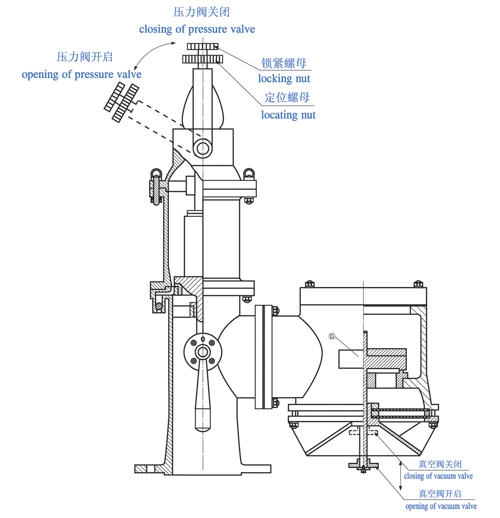 压力阀关闭
closing of pressure valve

压力阀开启
opening of pressure valve

锁紧螺母
locking nut

定位螺母
locating nut

⑮

真空阀关闭
closing of vacuum valve

真空阀开启
opening of vacuum valve